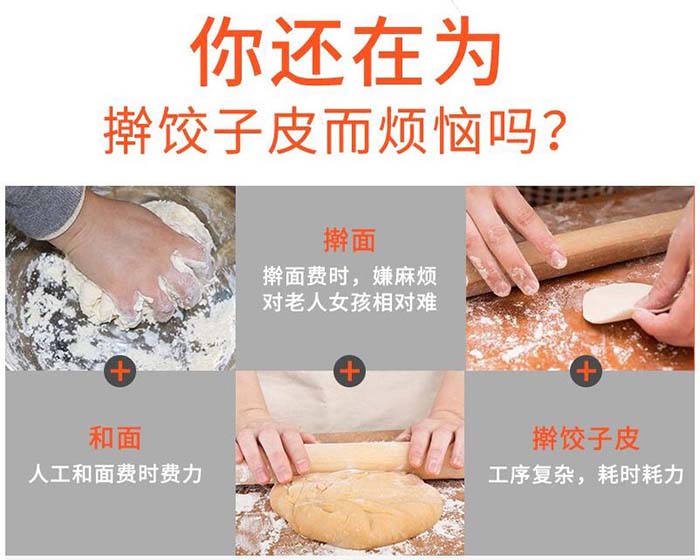 你还在为
擀饺子皮而烦恼吗？

擀面
擀面费时，嫌麻烦
对老人女孩相对难

+

+

+

和面
人工和面费时费力

擀饺子皮
工序复杂，耗时耗力